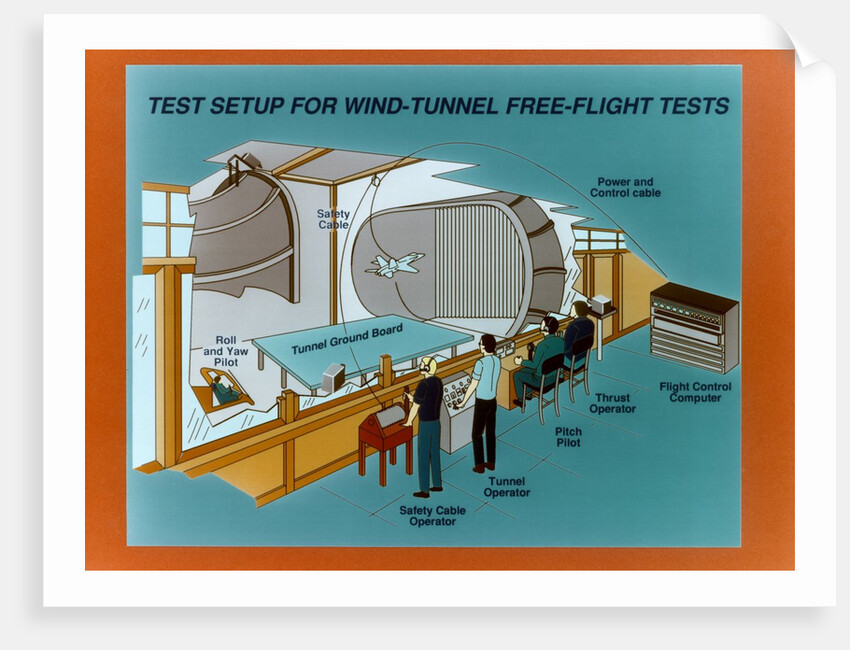 TEST SETUP FOR WIND-TUNNEL FREE-FLIGHT TESTS

Power and Control cable

Safety Cable

Roll and Yaw Pilot

Tunnel Ground Board

Flight Control Computer

Thrust Operator

Pitch Pilot

Tunnel Operator

Safety Cable Operator